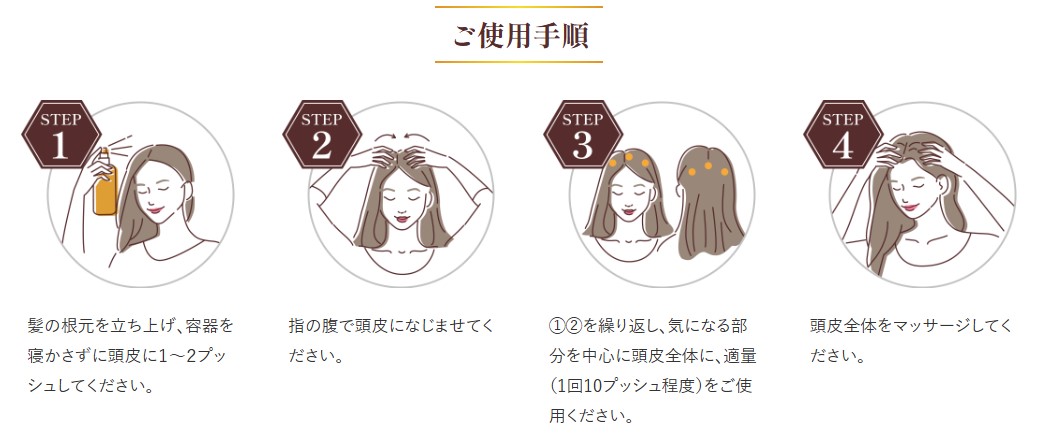 ご使用手順

STEP 1

髪の根元を立ち上げ、容器を寝かさずに頭皮に1～2プッシュしてください。

STEP 2

指の腹で頭皮になじませてください。

STEP 3

①②を繰り返し、気になる部分を中心に頭皮全体に、適量（1回10プッシュ程度）をご使用ください。

STEP 4

頭皮全体をマッサージしてください。